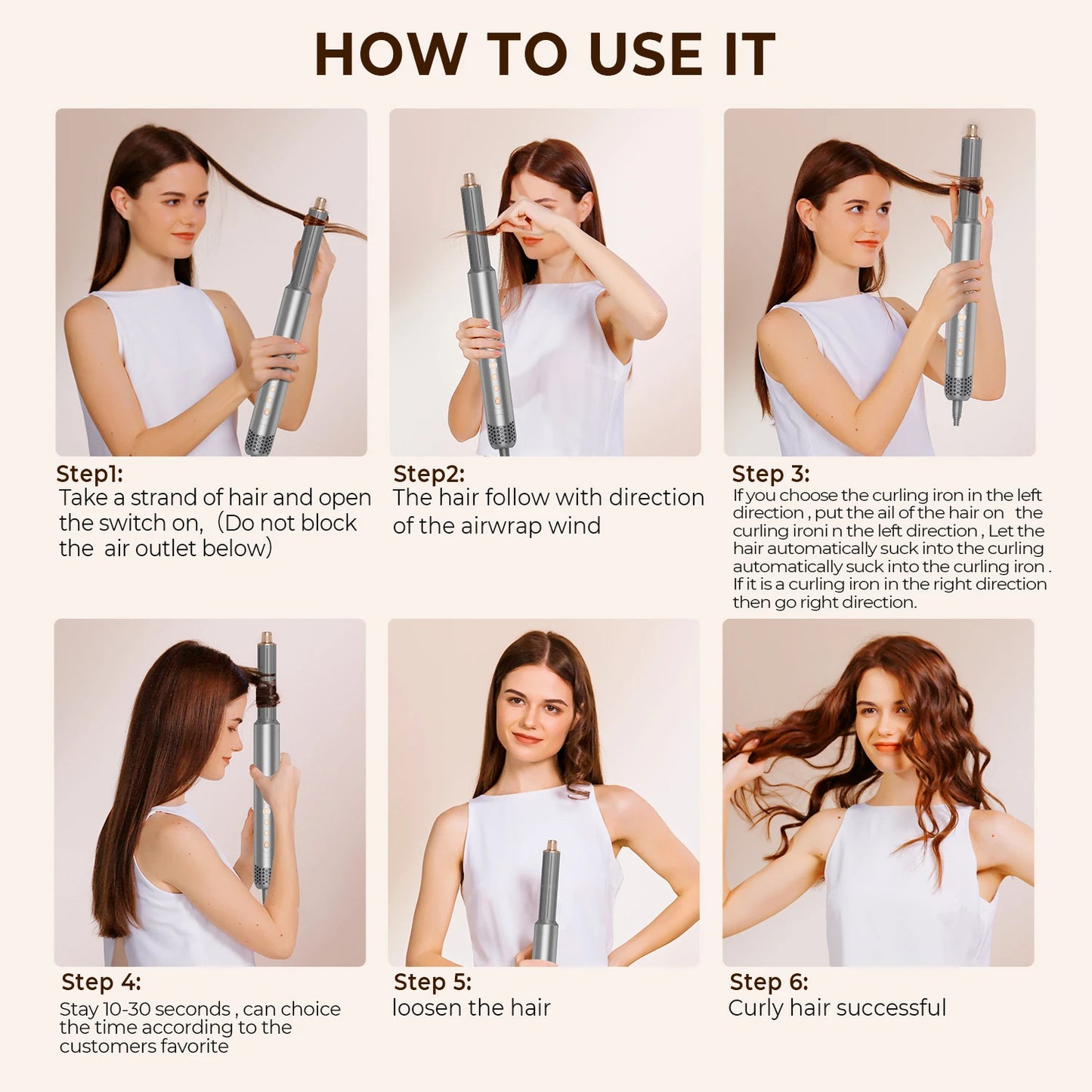 HOW TO USE IT

Step1:
Take a strand of hair and open the switch on, (Do not block the air outlet below)

Step2:
The hair follow with direction of the airwrap wind

Step 3:
If you choose the curling iron in the left direction , put the ail of the hair on the curling ironi n the left direction , Let the hair automatically suck into the curling automatically suck into the curling iron . If it is a curling iron in the right direction then go right direction.

Step 4:
Stay 10-30 seconds , can choice the time according to the customers favorite

Step 5:
loosen the hair

Step 6:
Curly hair successful